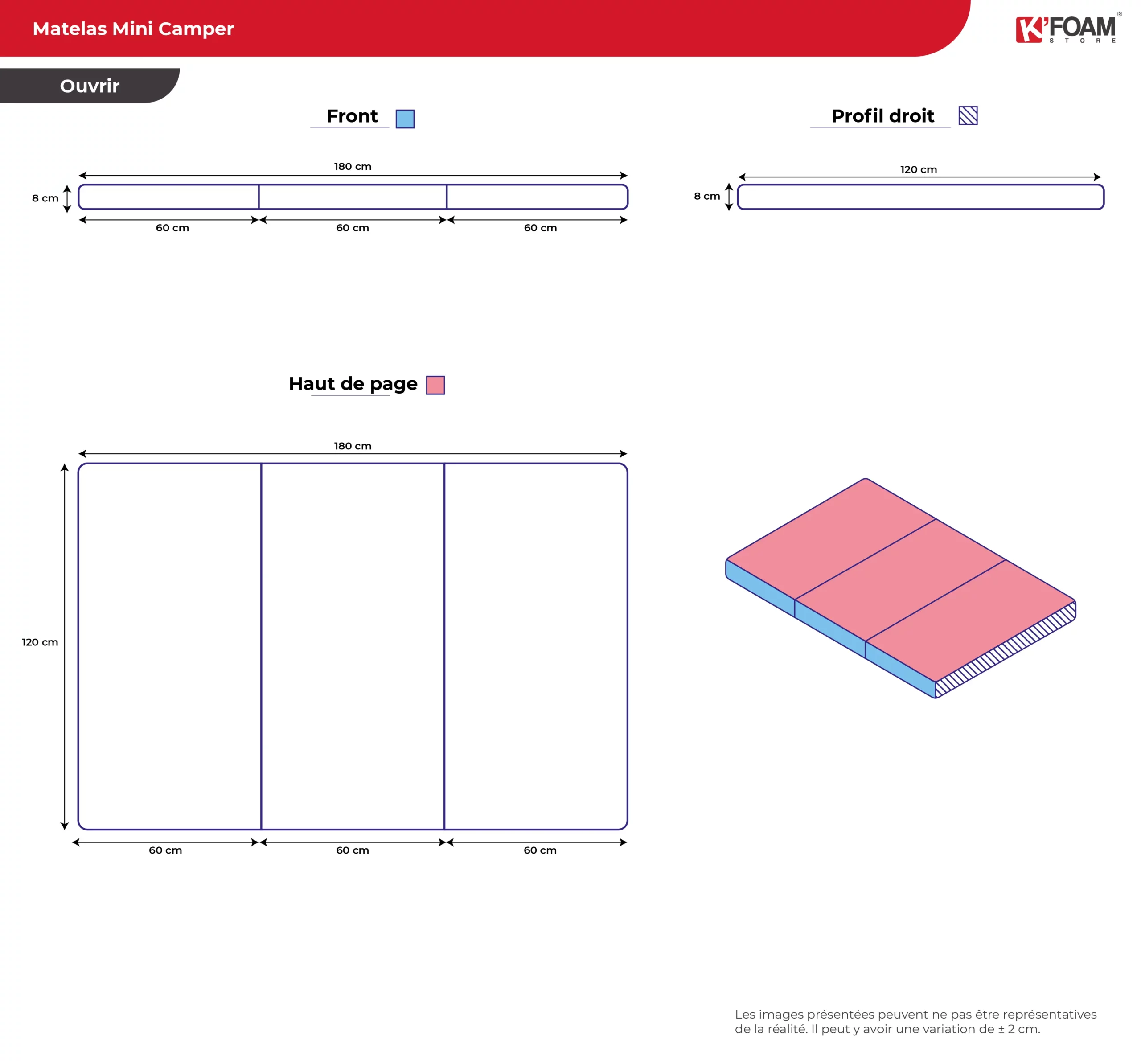 Matelas Mini Camper

K'FOAM® STORE

Ouvrir

Front

180 cm

8 cm

60 cm 60 cm 60 cm

Profil droit

120 cm

8 cm

Haut de page

180 cm

120 cm

60 cm 60 cm 60 cm

Les images présentées peuvent ne pas être représentatives de la réalité. Il peut y avoir une variation de ± 2 cm.