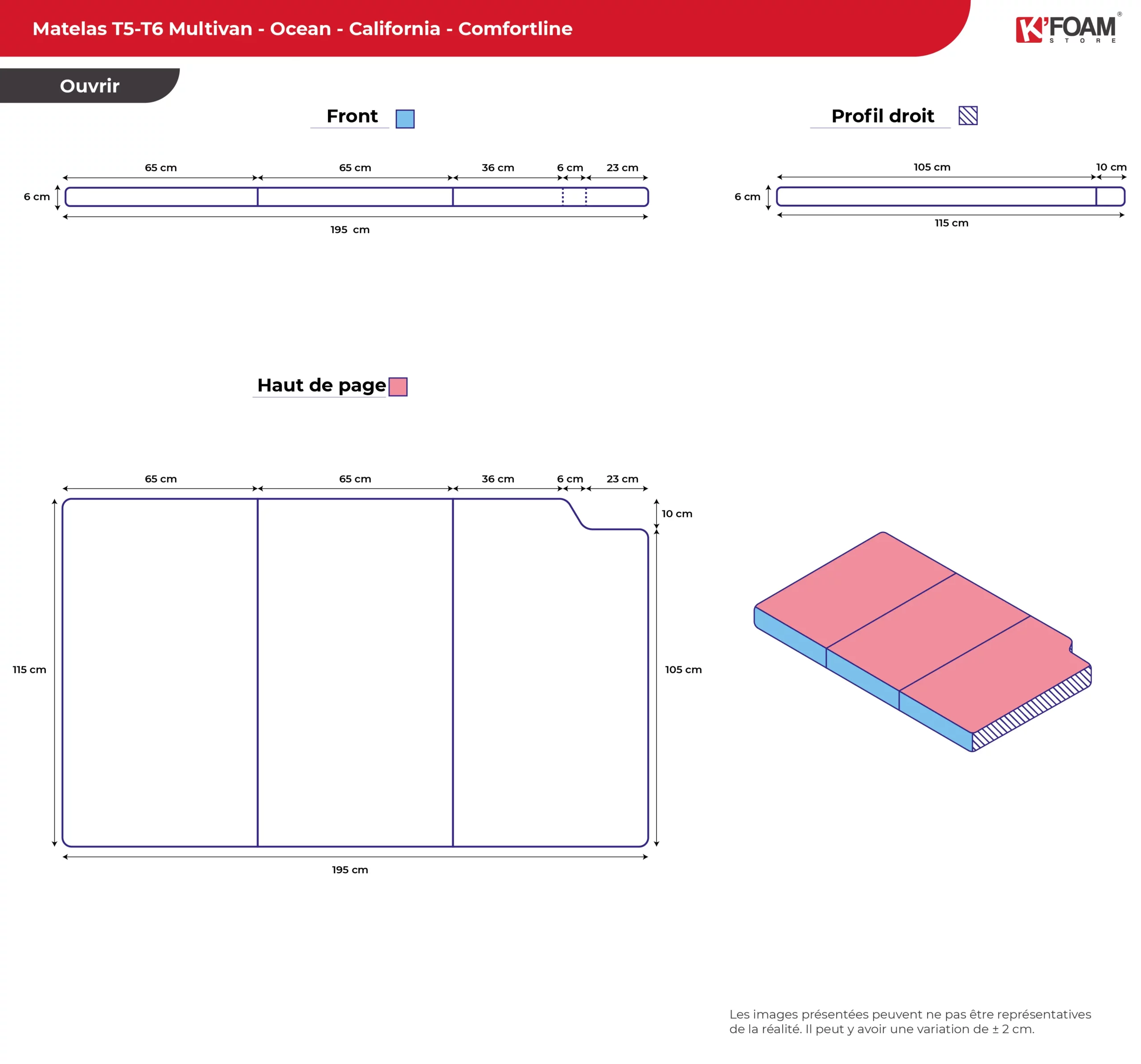 Matelas T5-T6 Multivan - Ocean - California - Comfortline

K'FOAM® STORE

Ouvrir

Front

65 cm
65 cm
36 cm
6 cm
23 cm
6 cm
195 cm

Profil droit

105 cm
10 cm
6 cm
115 cm

Haut de page

65 cm
65 cm
36 cm
6 cm
23 cm
10 cm
115 cm
105 cm
195 cm

Les images présentées peuvent ne pas être représentatives de la réalité. Il peut y avoir une variation de ± 2 cm.